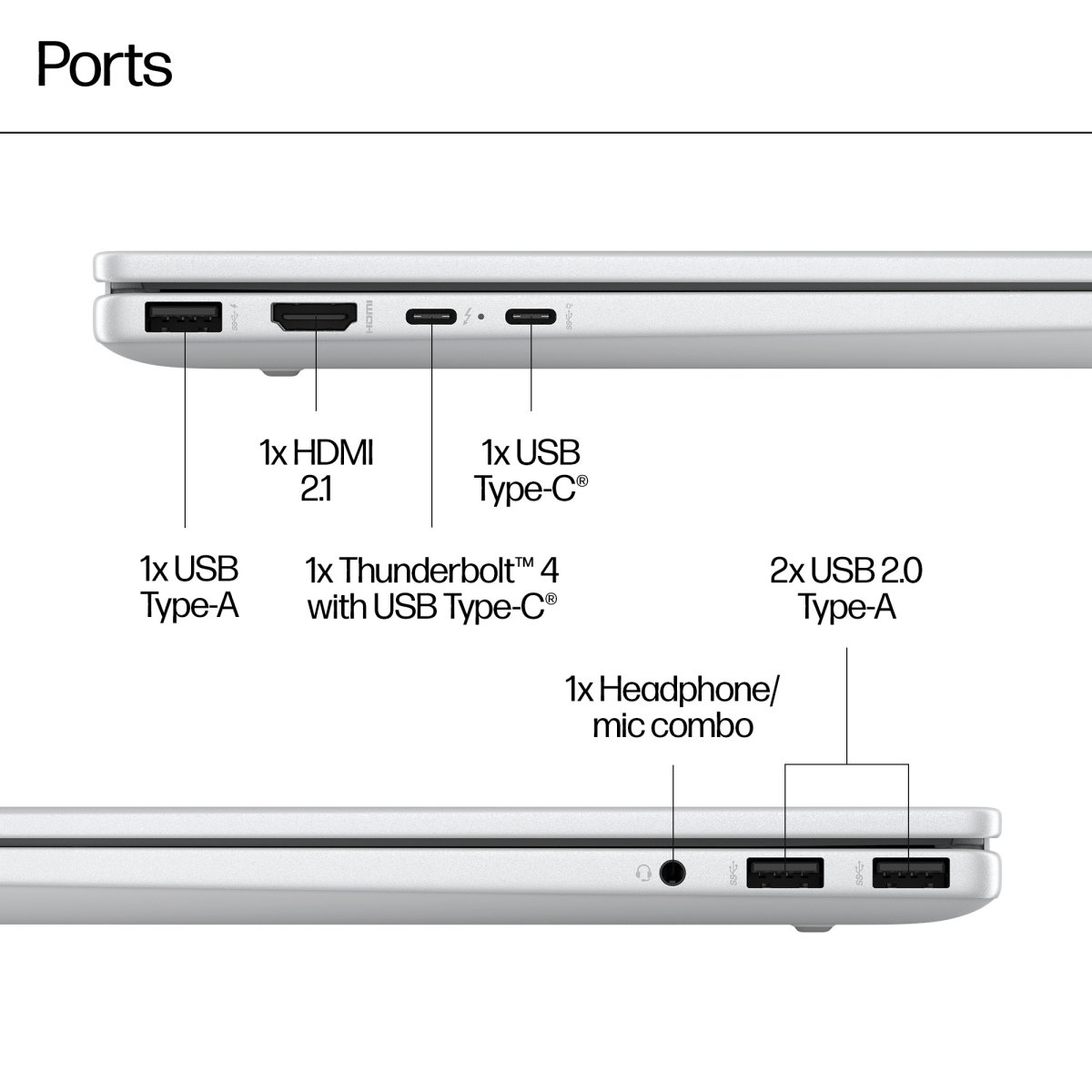 Ports

HDMI

1x HDMI 2.1

1x USB Type-C®

1x USB Type-A

1x Thunderbolt™ 4 with USB Type-C®

2x USB 2.0 Type-A

1x Headphone/ mic combo