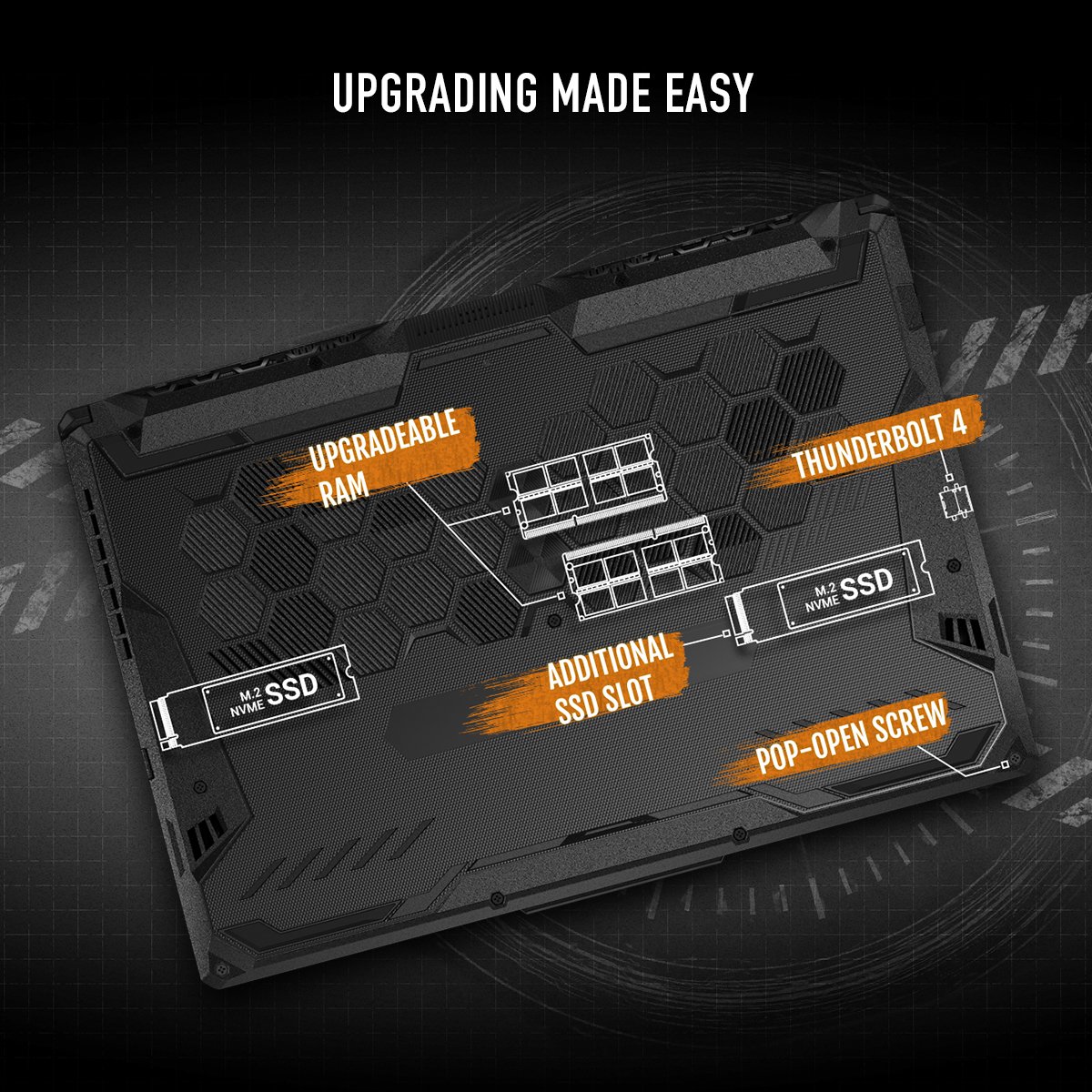 UPGRADING MADE EASY

UPGRADEABLE RAM

THUNDERBOLT 4

M.2 NVME SSD

M.2 NVME SSD

ADDITIONAL SSD SLOT

POP-OPEN SCREW